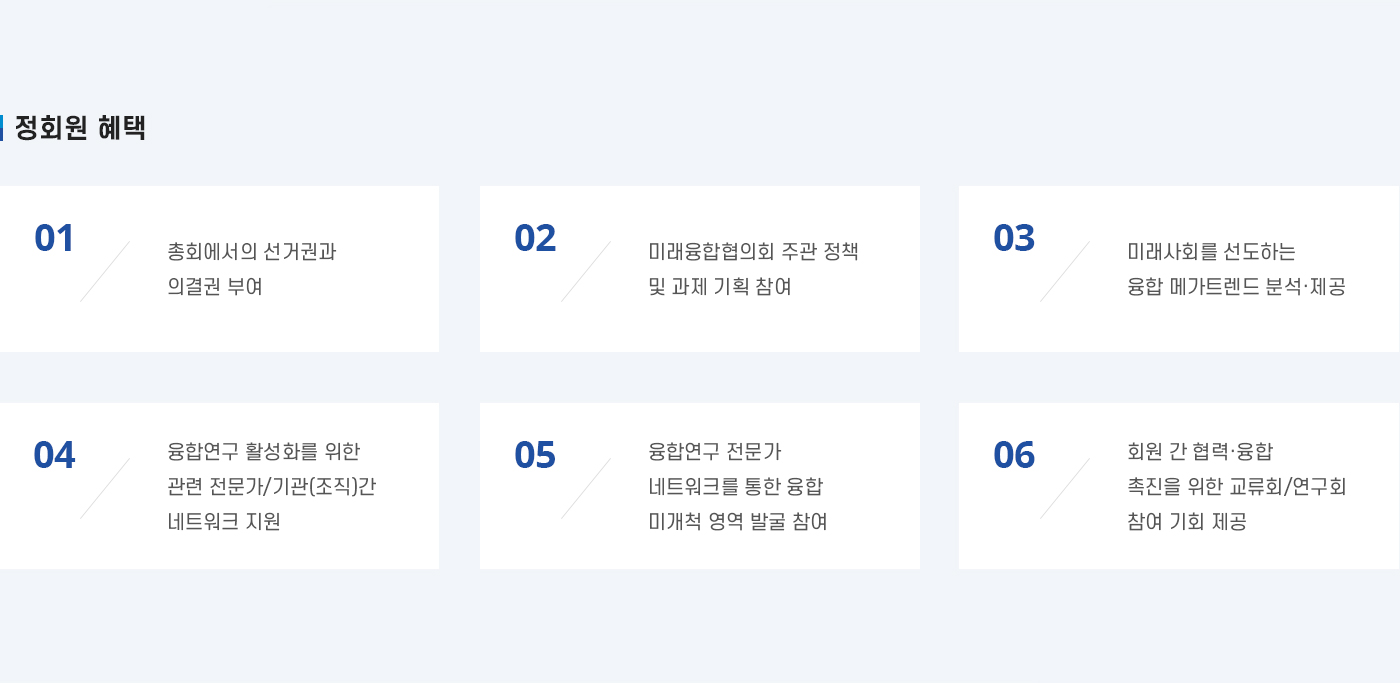 정회원 혜택

01

총회에서의 선거권과
의결권 부여

02

미래융합협의회 주관 정책
및 과제 기획 참여

03

미래사회를 선도하는
융합 메가트렌드 분석·제공

04

융합연구 활성화를 위한
관련 전문가/기관(조직)간
네트워크 지원

05

융합연구 전문가
네트워크를 통한 융합
미개척 영역 발굴 참여

06

회원 간 협력·융합
촉진을 위한 교류회/연구회
참여 기회 제공